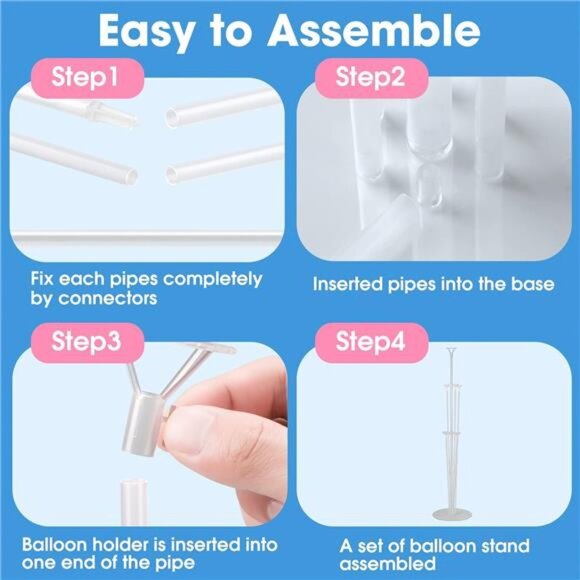 Easy to Assemble

Step1

Fix each pipes completely by connectors

Step2

Inserted pipes into the base

Step3

Balloon holder is inserted into one end of the pipe

Step4

A set of balloon stand assembled